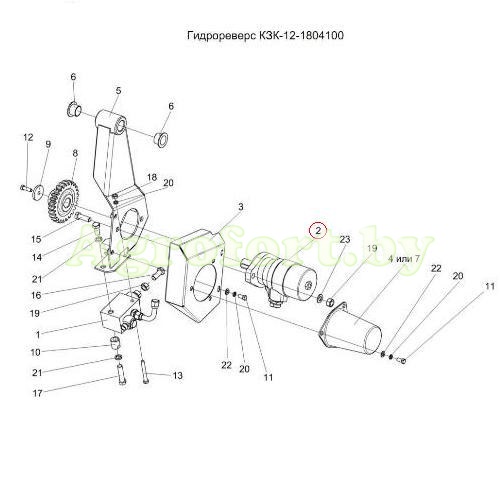 Гидрореверс КЗК-12-1804100

6
5
6
12
9
8
18
20
3
2
23
19
4 или 7
22
20
11
15
14
21
16
19
1
10
21
17
13
22
20
11

Agrofort.by