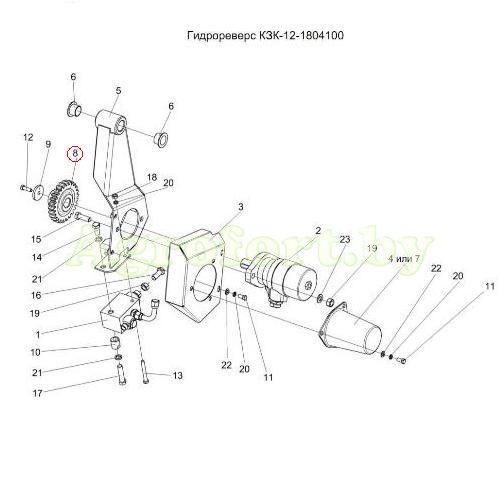 Гидрореверс КЗК-12-1804100

6
5
6
12
9
8
18
20
3
15
14
21
2
23
19
4 или 7
22
20
11
16
19
1
10
21
17
13
22
20
11

Agrofort.by